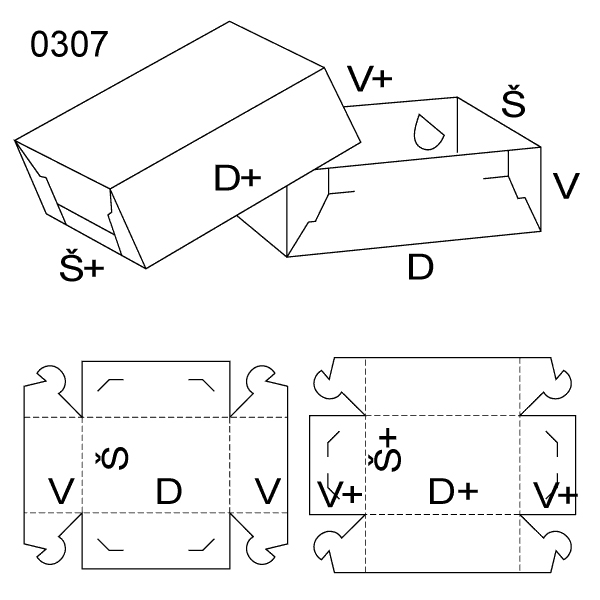 0307

V+

Š

D+

V

Š+

D

Š

V

D

V

Š+

V+

D+

V+