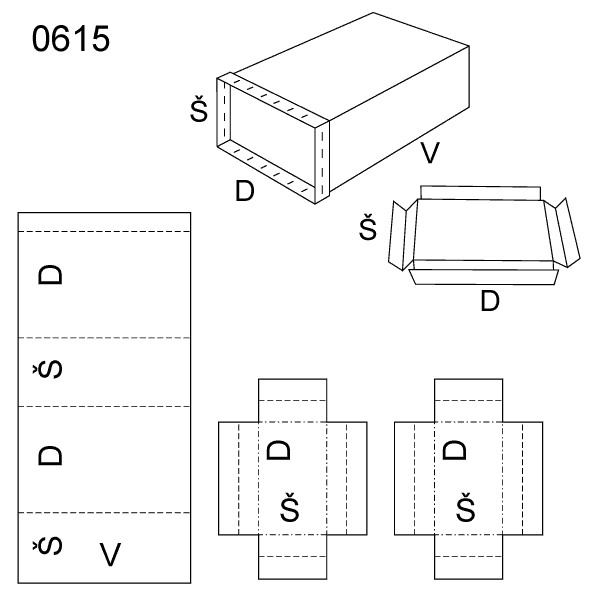 0615

Š
D
V

Š
D

D
Š
D
Š V

D
Š

D
Š